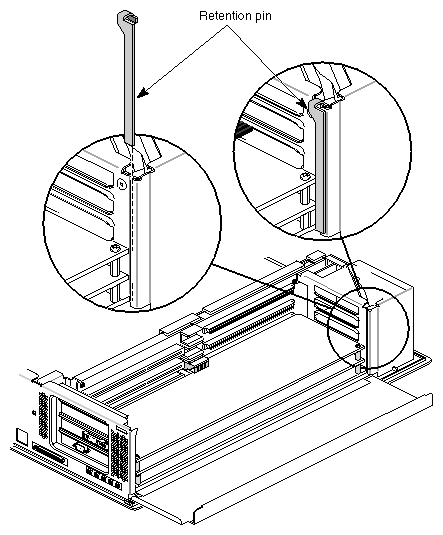 Retention pin