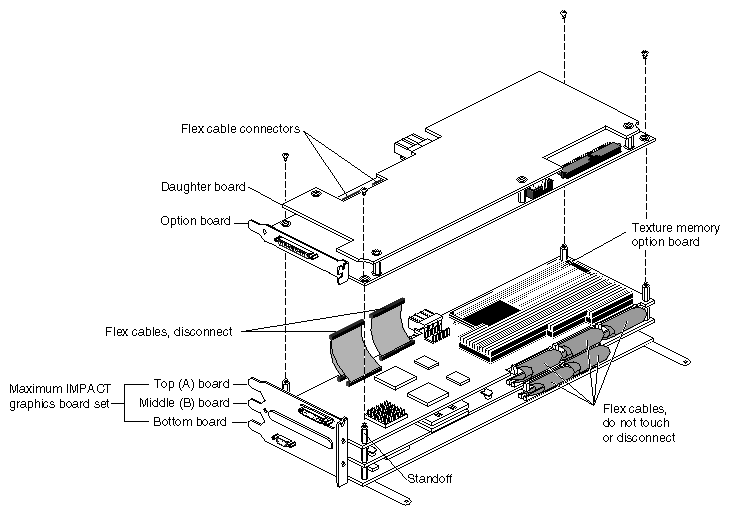 Flex cable connectors

Daughter board

Option board

Texture memory option board

Flex cables, disconnect

Maximum IMPACT graphics board set

Top (A) board

Middle (B) board

Bottom board

Flex cables, do not touch or disconnect

Standoff