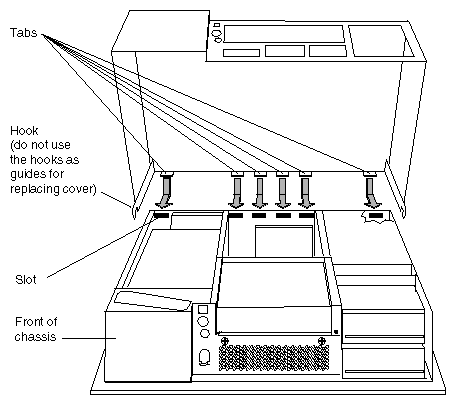 Tabs

Hook (do not use the hooks as guides for replacing cover)

Slot

Front of chassis