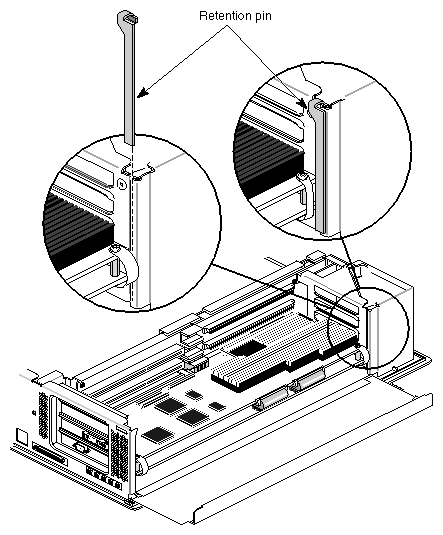 Retention pin