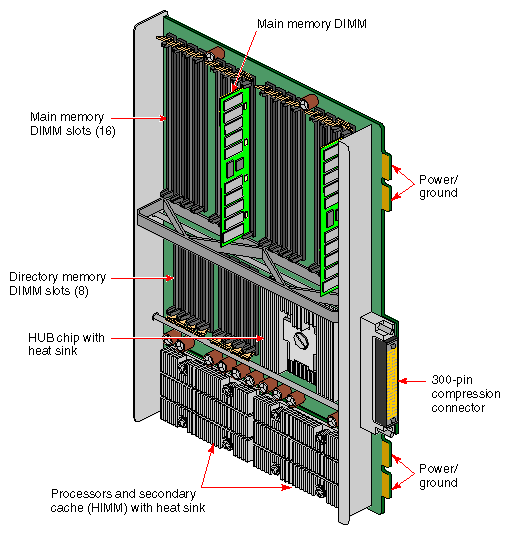 Main memory DIMM

Main memory DIMM slots (16)

Power/ ground

Directory memory DIMM slots (8)

HUB chip with heat sink

300-pin compression connector

Power/ ground

Processors and secondary cache (HIMM) with heat sink