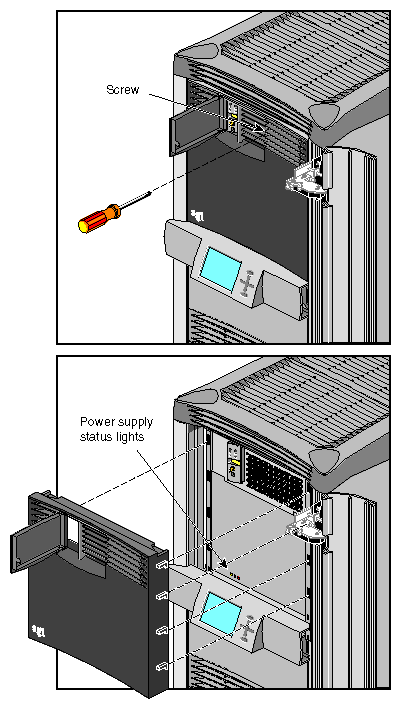 Screw

Power supply status lights