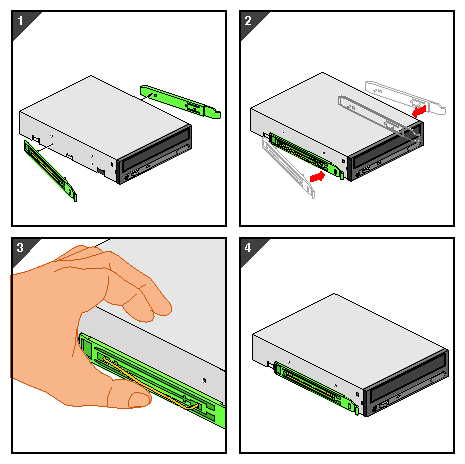 1

2

3

4