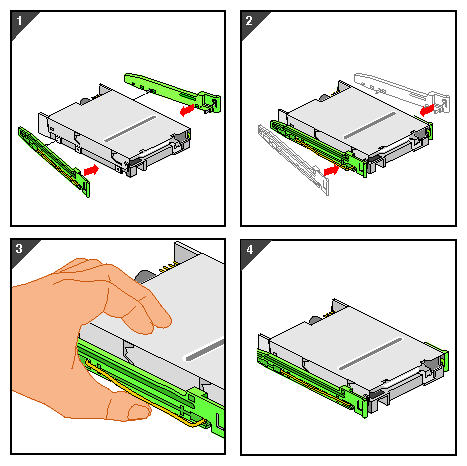 1

2

3

4