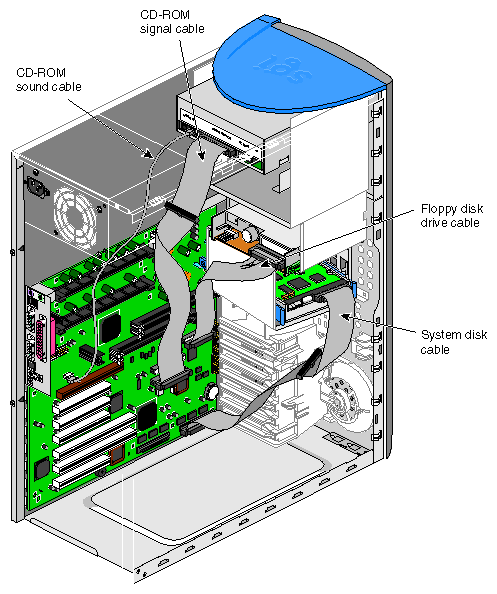 CD-ROM
signal cable

CD-ROM
sound cable

sgi

Floppy disk
drive cable

System disk
cable