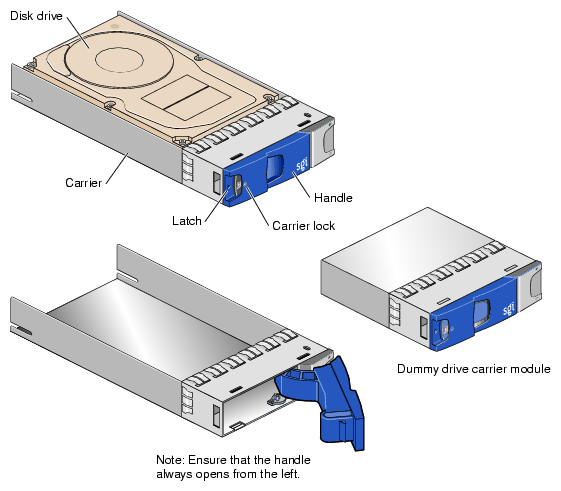 Disk drive

Carrier

sgi

Handle

Latch

Carrier lock

sgi

Dummy drive carrier module

Note: Ensure that the handle always opens from the left.