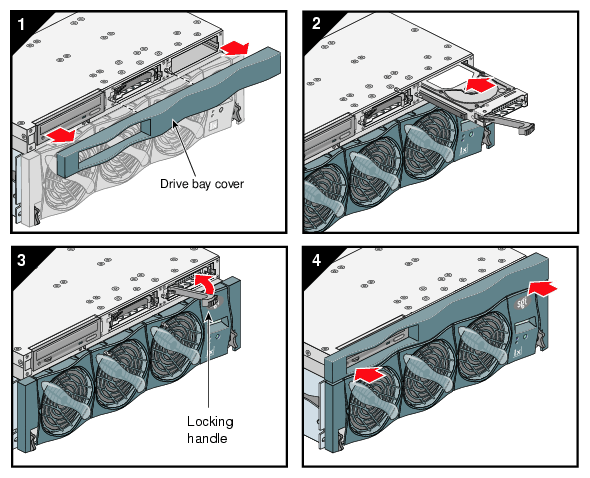 1

Drive bay cover

2

3

Locking handle

4

sgi