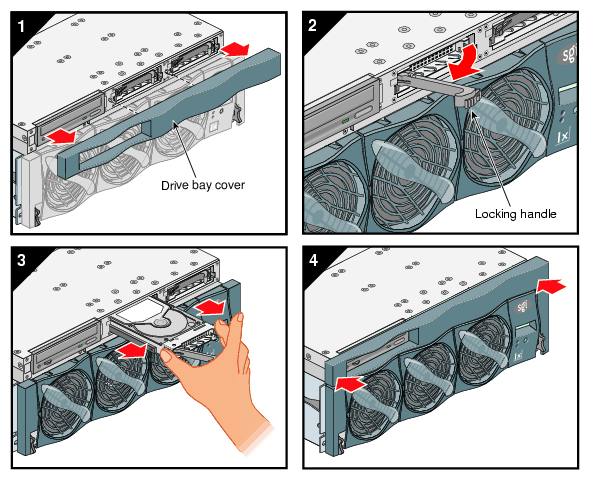 1

Drive bay cover

2

sgi

Locking handle

3

4

sgi