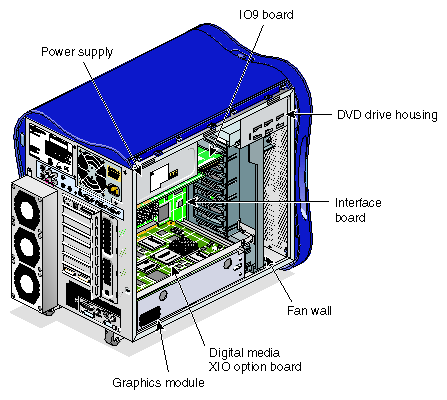 IO9 board

Power supply

DVD drive housing

Interface board

Fan wall

Digital media XIO option board

Graphics module