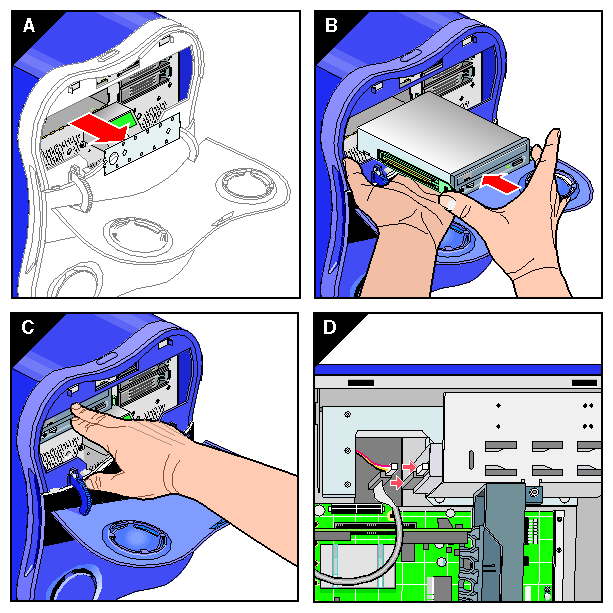 A

B

C

D