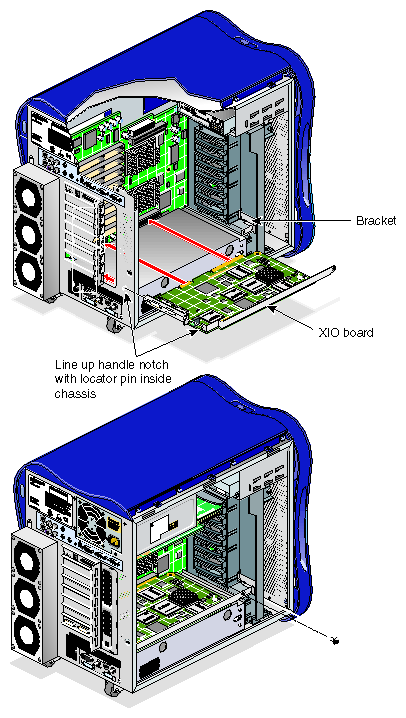 Bracket

XIO board

Line up handle notch with locator pin inside chassis