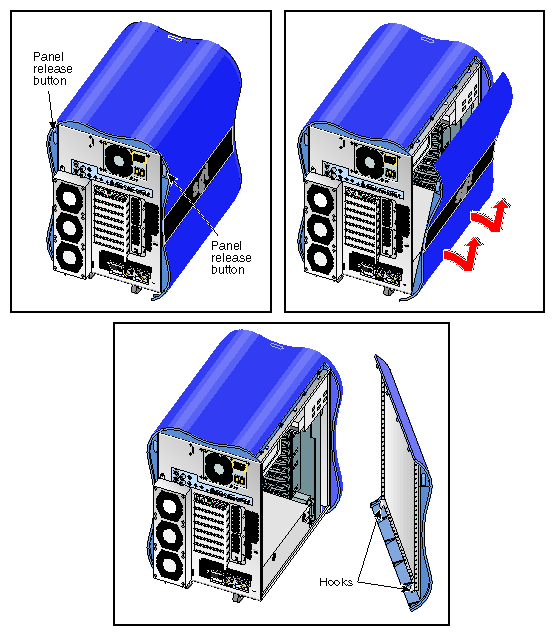 Panel release button

Panel release button

Hooks