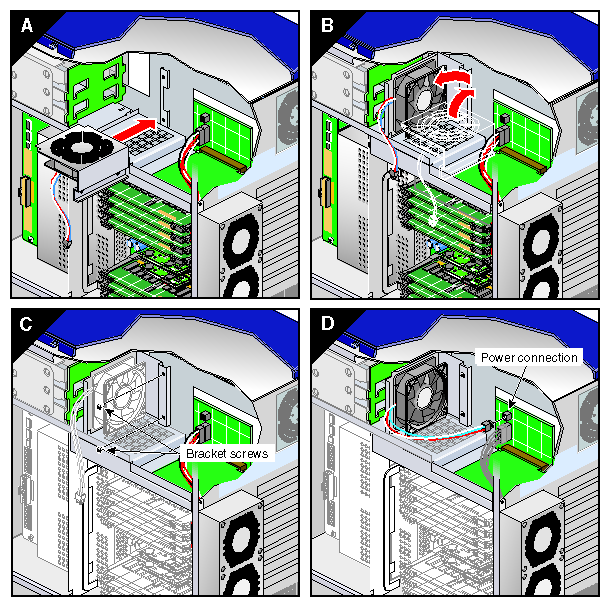 A

B

C

Bracket screws

D

Power connection