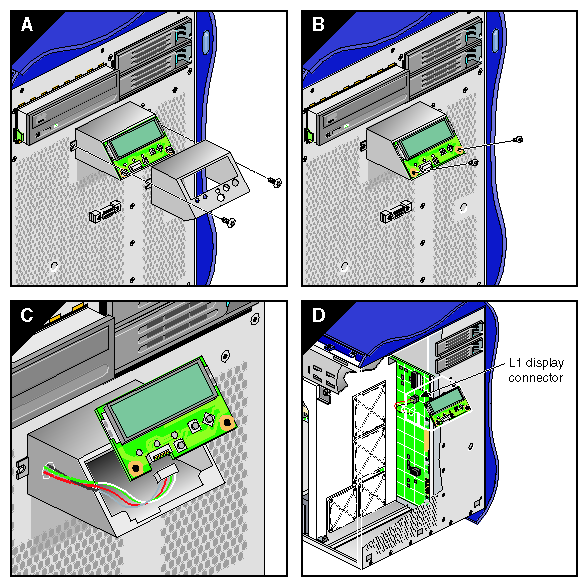 A

B

C

D

L1 display connector