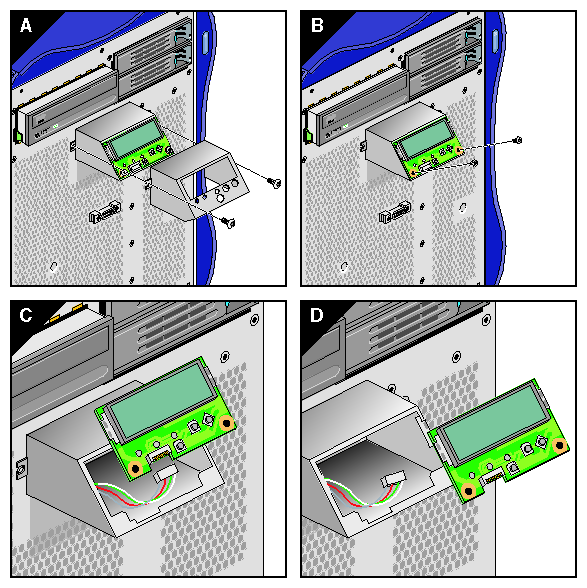 A

B

C

D