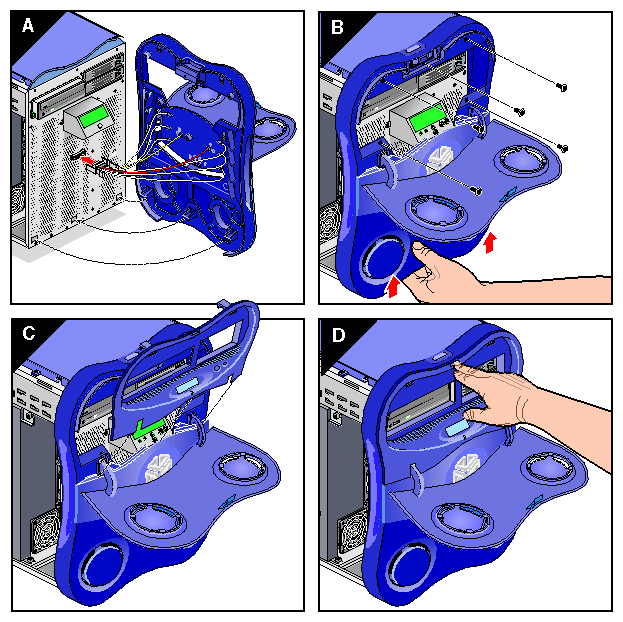 A

B

C

D