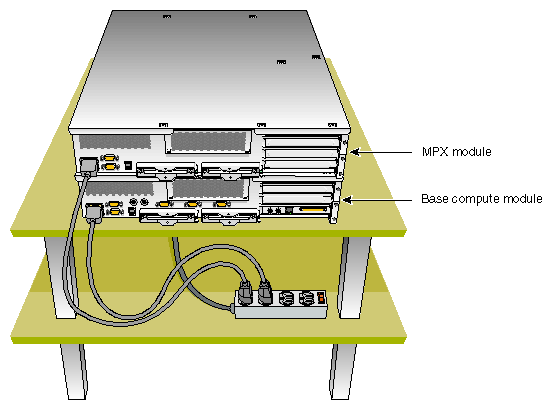 MPX module

Base compute module