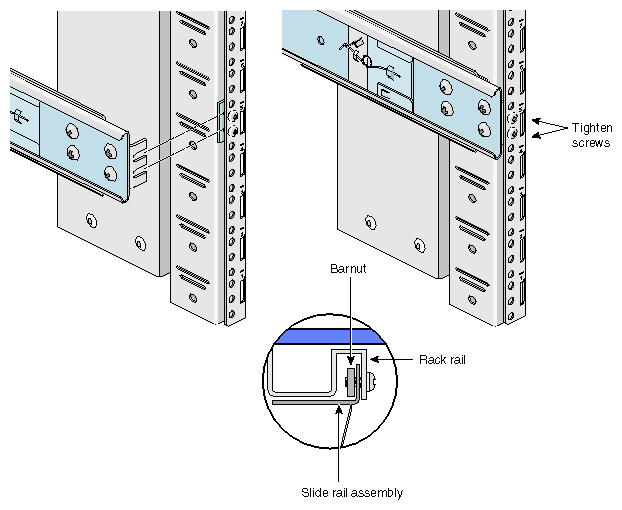 Tighten screws

Barnut

Rack rail

Slide rail assembly