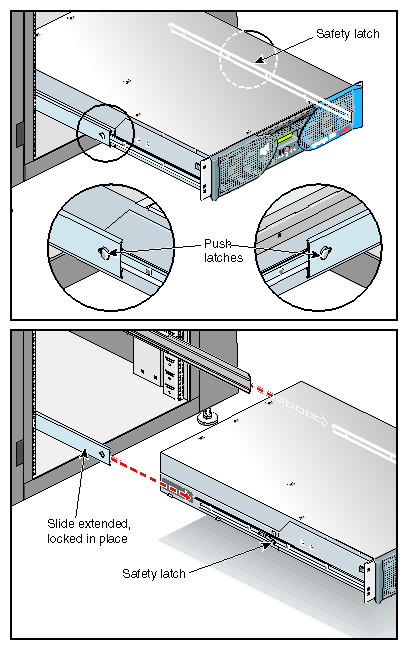 Safety latch

Push latches

Slide extended, locked in place

Safety latch