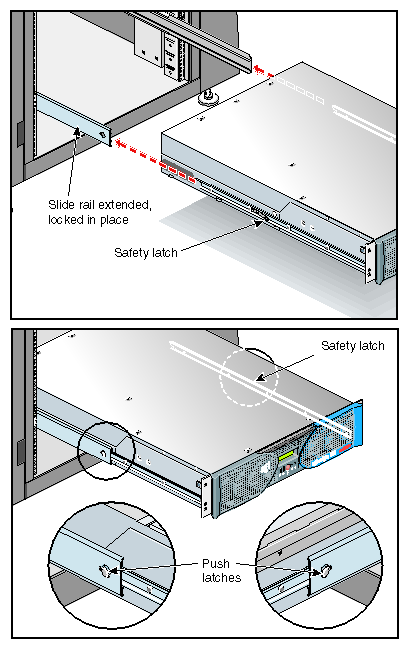 Slide rail extended, locked in place

Safety latch

Safety latch

Push latches