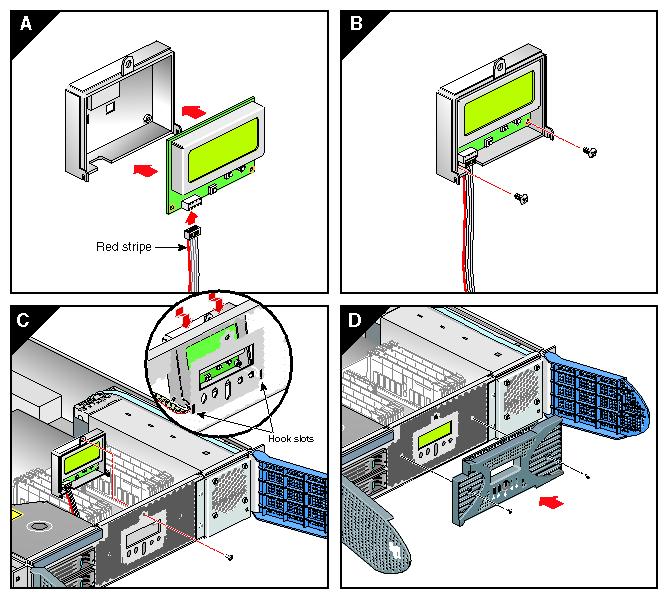 A

Red stripe

B

C

Hook slots

D