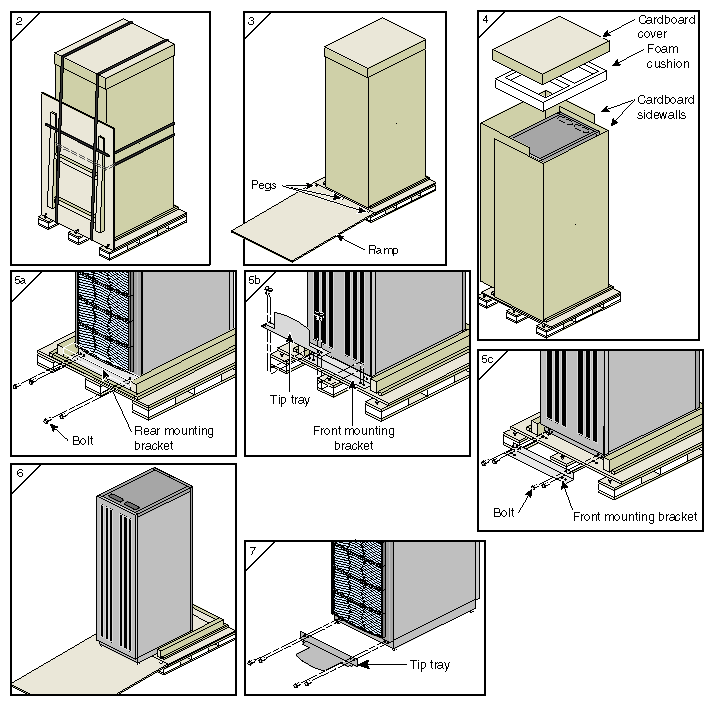 2

3

Pegs

Ramp

4

Cardboard cover

Foam cushion

Cardboard sidewalls

5a

Bolt

Rear mounting bracket

5b

Tip tray

Front mounting bracket

5c

Bolt

Front mounting bracket

6

7

Tip tray