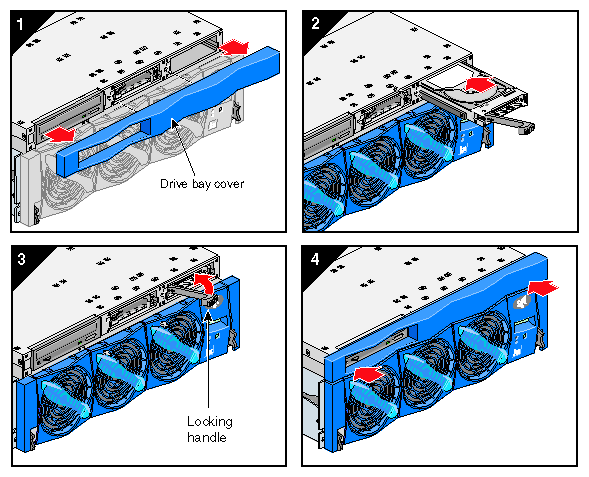 1

Drive bay cover

2

3

Locking handle

4