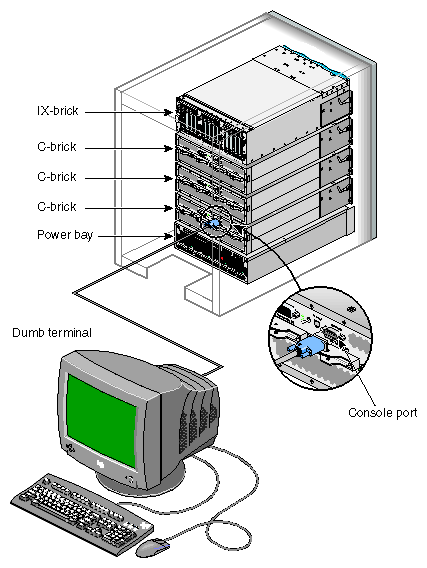 IX-brick
C-brick
C-brick
C-brick
Power bay
Dumb terminal
Console port