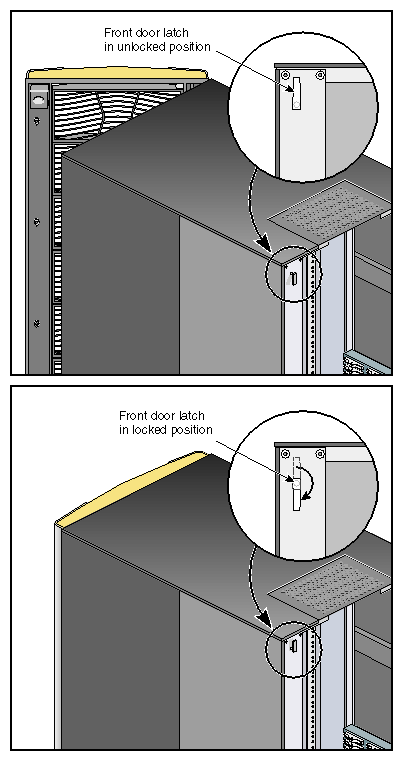 Front door latch in unlocked position

Front door latch in locked position