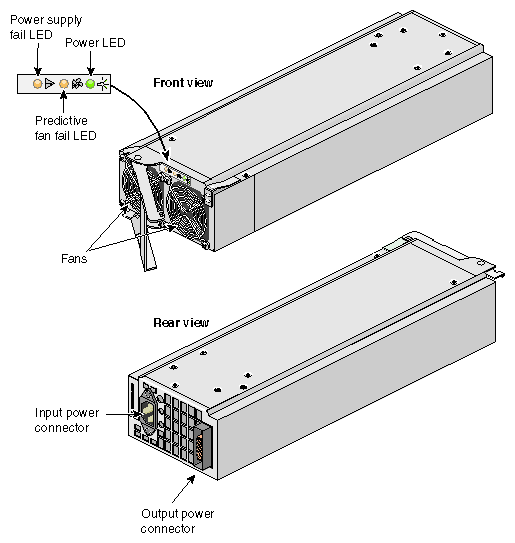 Power supply fail LED

Power LED

Front view

Predictive fan fail LED

Fans

Rear view

Input power connector

Output power connector