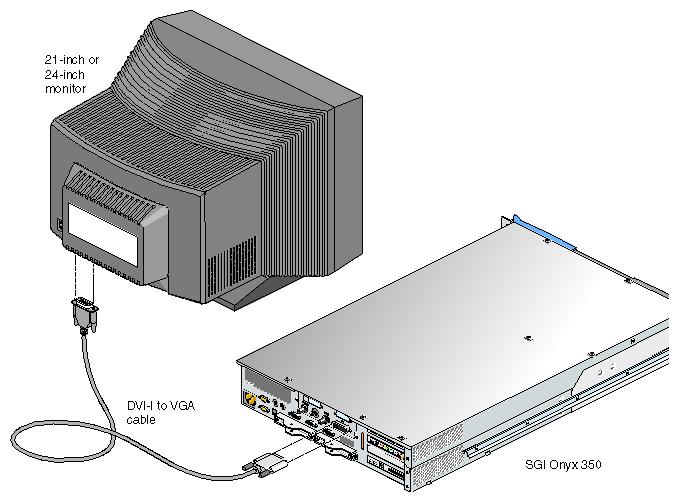 21-inch or 24-inch monitor

DVI-I to VGA cable

SGI Onyx 350