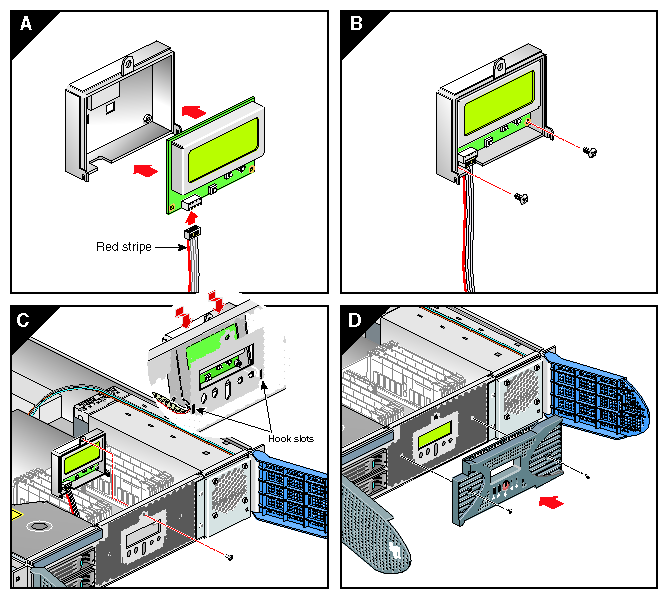 A

Red stripe

B

C

Hook slots

D