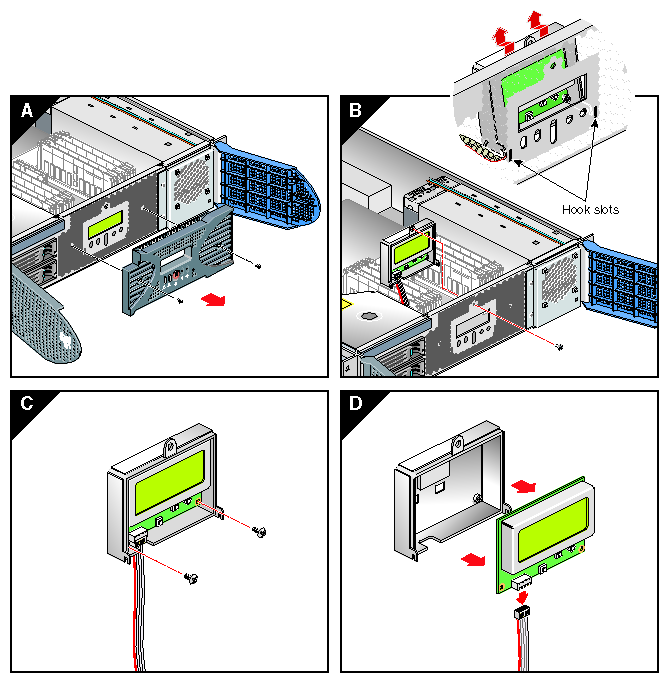 A

B

Hook slots

C

D