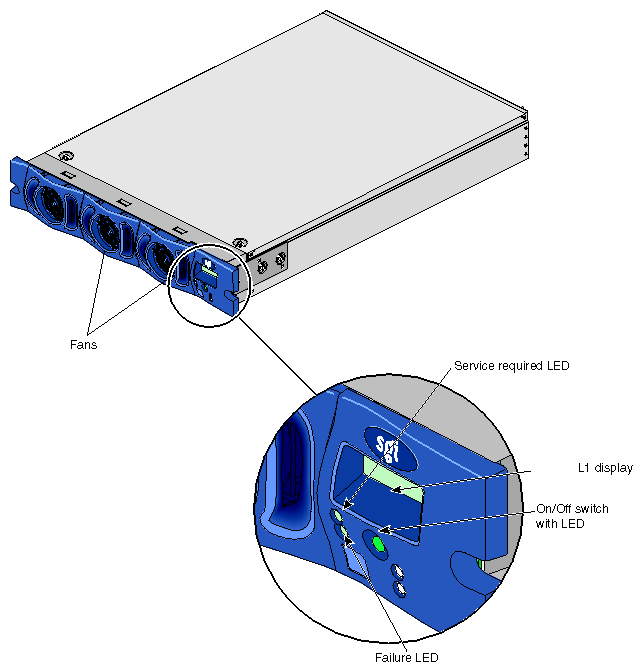 Fans

Service required LED

sgi

L1 display

On/Off switch with LED

Failure LED