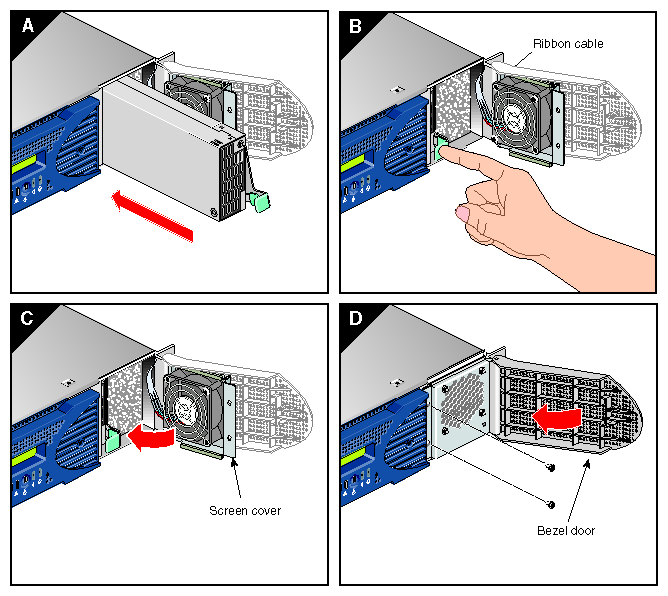 A

B

Ribbon cable

C

Screen cover

D

Bezel door