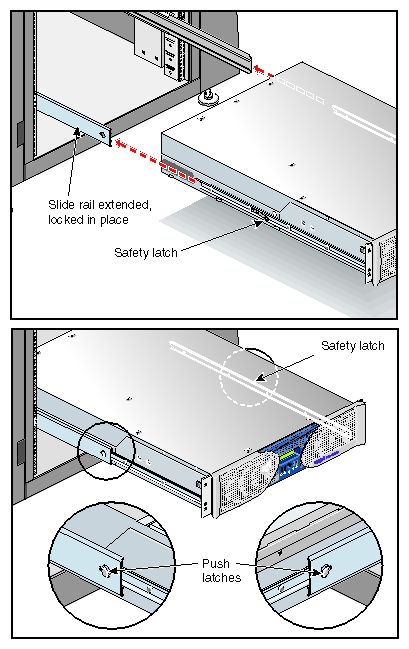 Slide rail extended, locked in place

Safety latch

Safety latch

Push latches