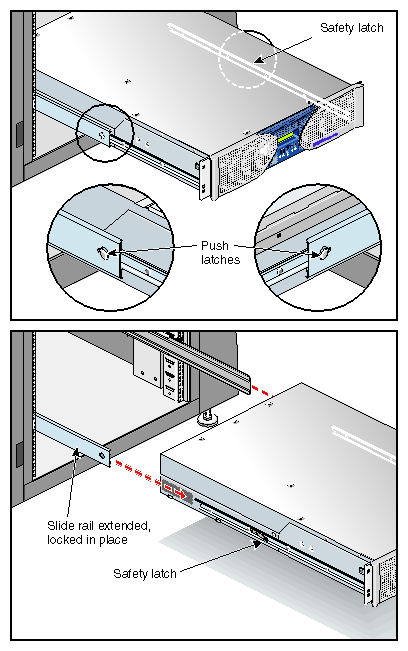 Safety latch

Push latches

Slide rail extended, locked in place

Safety latch