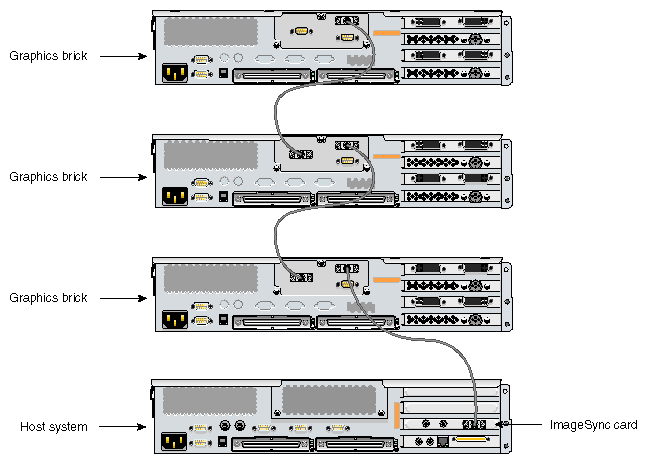 Graphics brick

Graphics brick

Graphics brick

Host system

ImageSync card