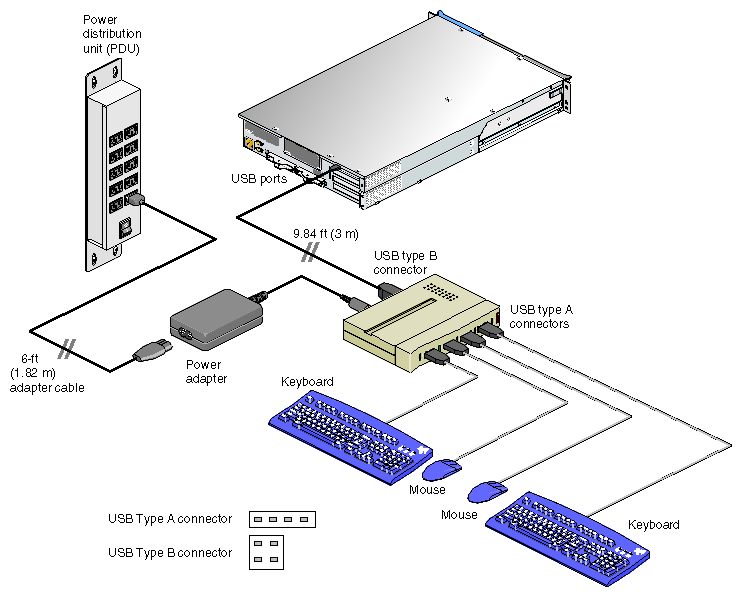 Power distribution unit (PDU)

USB ports

9.84 ft (3 m)

USB type B connector

USB type A connectors

6-ft (1.82 m) adapter cable

Power adapter

Keyboard

Mouse

Mouse

Keyboard

USB Type A connector

USB Type B connector