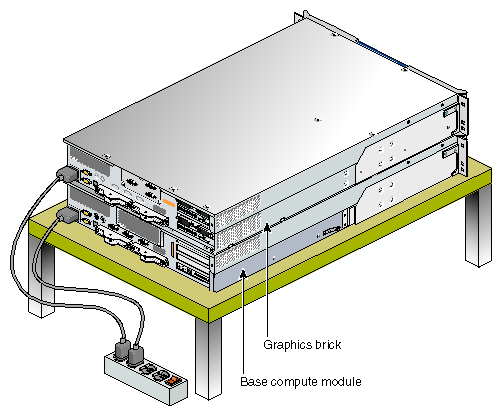 Graphics brick

Base compute module