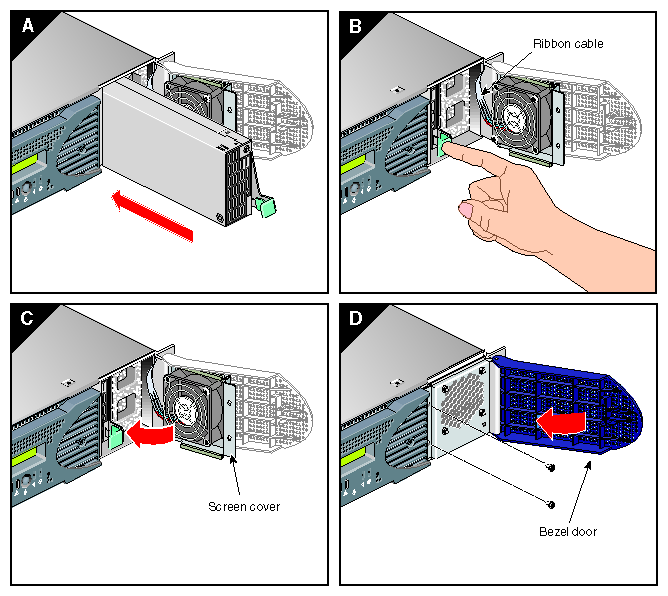 A

B

Ribbon cable

C

Screen cover

D

Bezel door