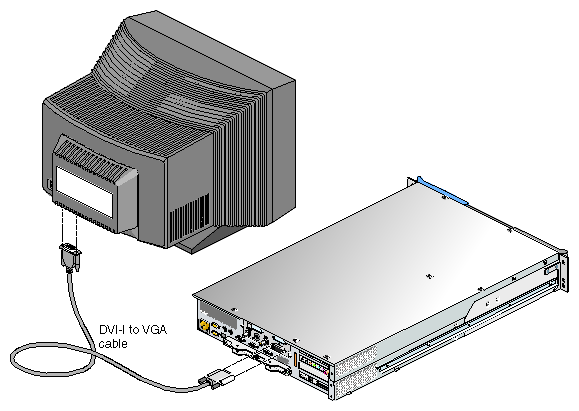 DVI-I to VGA cable