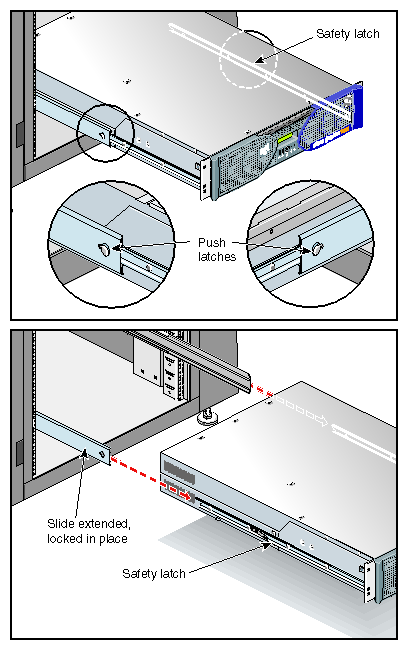 Safety latch

Push latches

Slide extended, locked in place

Safety latch