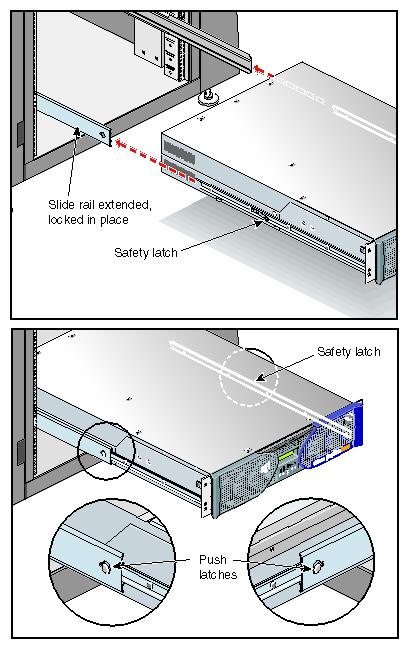 Slide rail extended, locked in place

Safety latch

Safety latch

Push latches