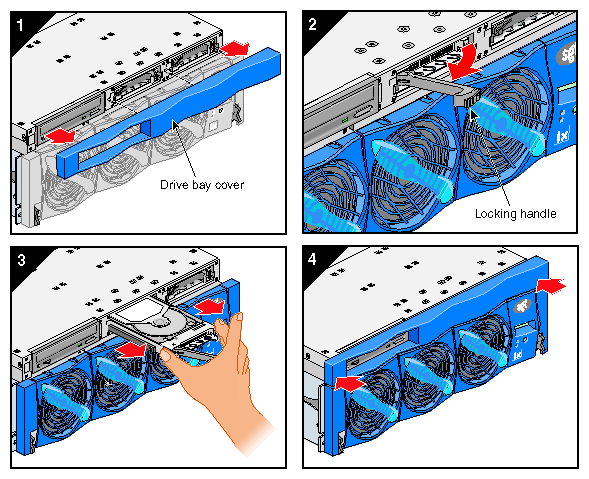 1

Drive bay cover

2

sgi

Locking handle

3

4