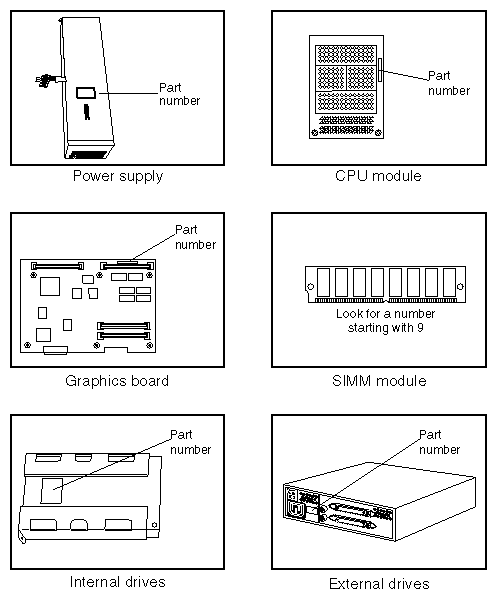 Part number

Power supply

Part number

CPU module

Part number

Graphics board

Look for a number starting with 9

SIMM module

Part number

Internal drives

Part number

External drives