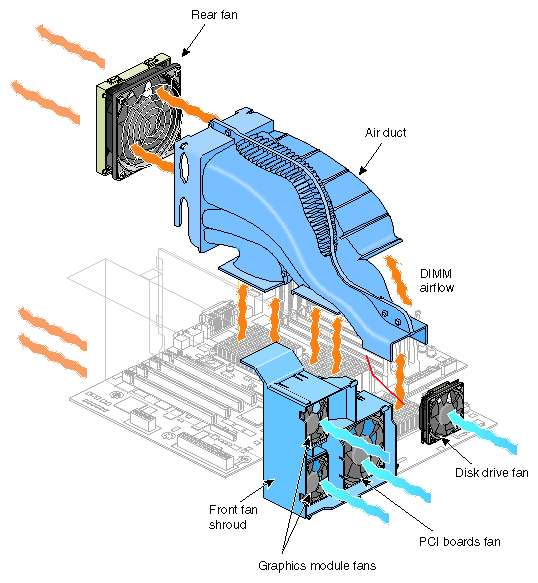 Rear fan

Air duct

DIMM airflow

Disk drive fan

Front fan shroud

PCI boards fan

Graphics module fans