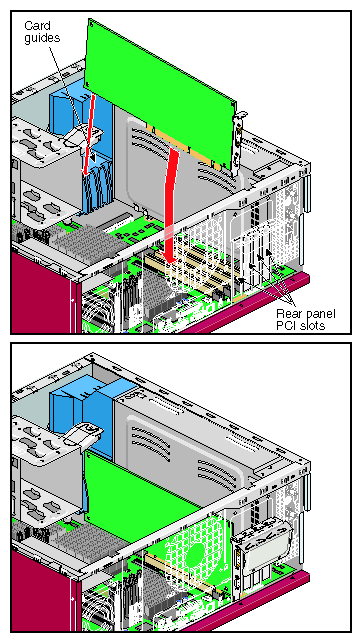 Card guides

Rear panel PCI slots