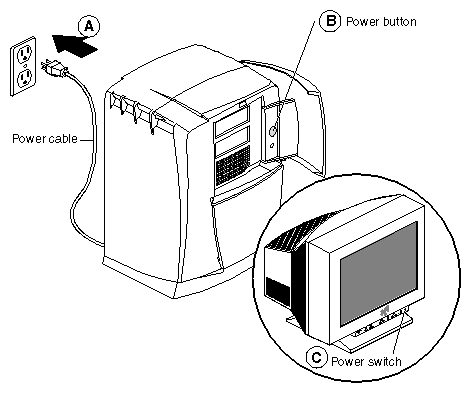 A

B Power button

Power cable

C Power switch