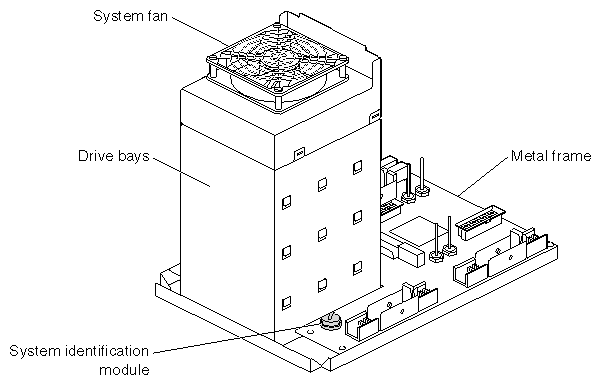 System fan
Drive bays
Metal frame
System identification module